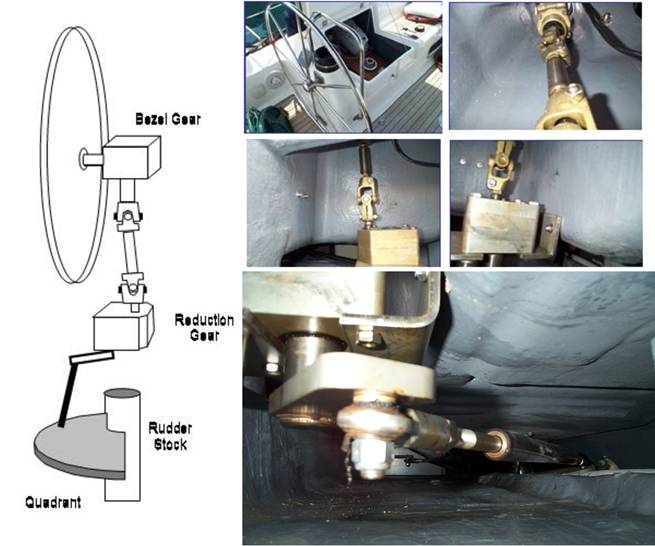 Bezel Gear

Reduction Gear

Rudder Stock

Quadrant